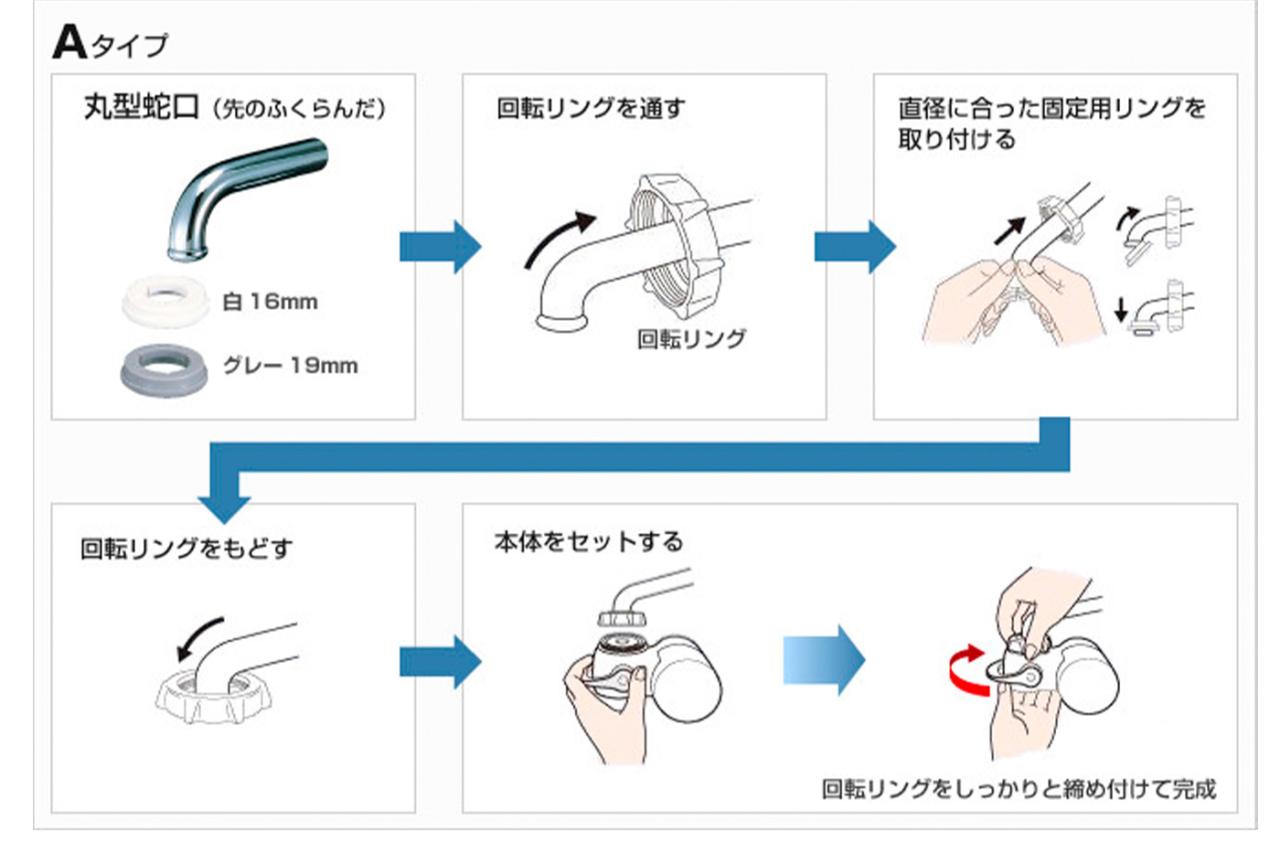 Aタイプ

丸型蛇口（先のふくらんだ）

白 16mm

グレー 19mm

回転リングを通す

回転リング

直径に合った固定用リングを取り付ける

回転リングをもどす

本体をセットする

回転リングをしっかりと締め付けて完成