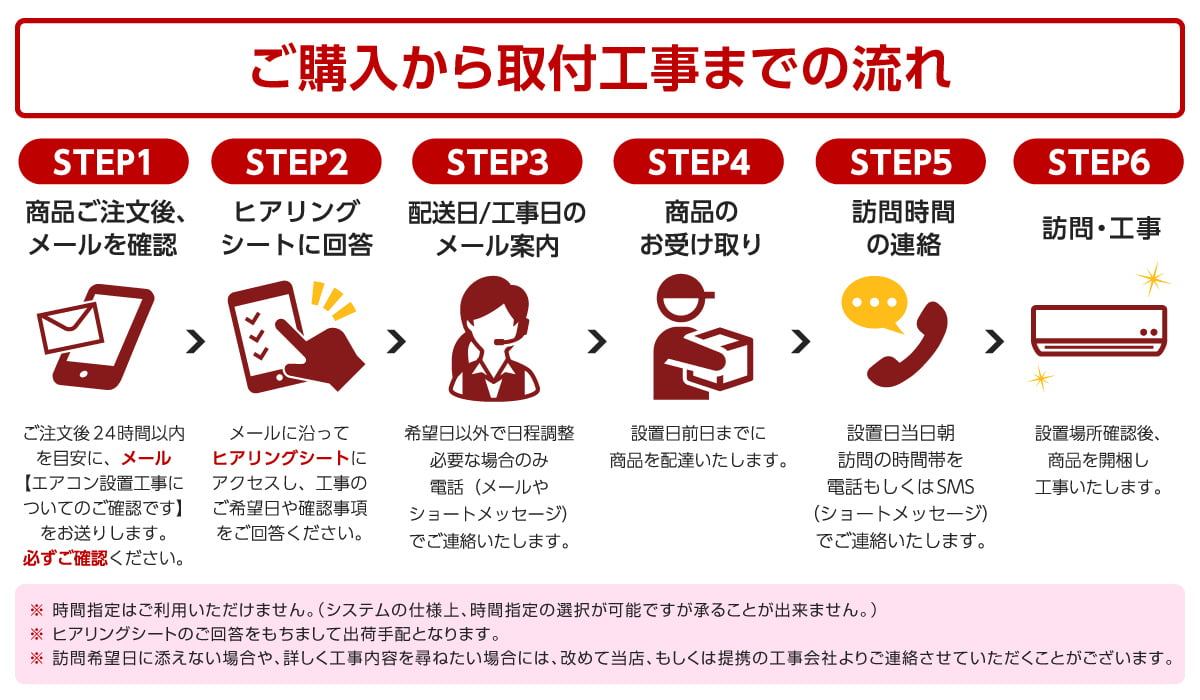 ご購入から取付工事までの流れ

STEP1
商品ご注文後、メールを確認

ご注文後24時間以内を目安に、メール【エアコン設置工事についてのご確認です】をお送りします。必ずご確認ください。

STEP2
ヒアリングシートに回答

メールに沿ってヒアリングシートにアクセスし、工事のご希望日や確認事項をご回答ください。

STEP3
配送日/工事日のメール案内

希望日以外で日程調整必要な場合のみ電話（メールやショートメッセージ）でご連絡いたします。

STEP4
商品のお受け取り

設置日前日までに商品を配達いたします。

STEP5
訪問時間の連絡

設置日当日朝訪問の時間帯を電話もしくはSMS（ショートメッセージ）でご連絡いたします。

STEP6
訪問・工事

設置場所確認後、商品を開梱し工事いたします。

※ 時間指定はご利用いただけません。（システムの仕様上、時間指定の選択が可能ですが承ることが出来ません。）
※ ヒアリングシートのご回答をもちまして出荷手配となります。
※ 訪問希望日に添えない場合や、詳しく工事内容を尋ねたい場合には、改めて当店、もしくは提携の工事会社よりご連絡させていただくことがございます。