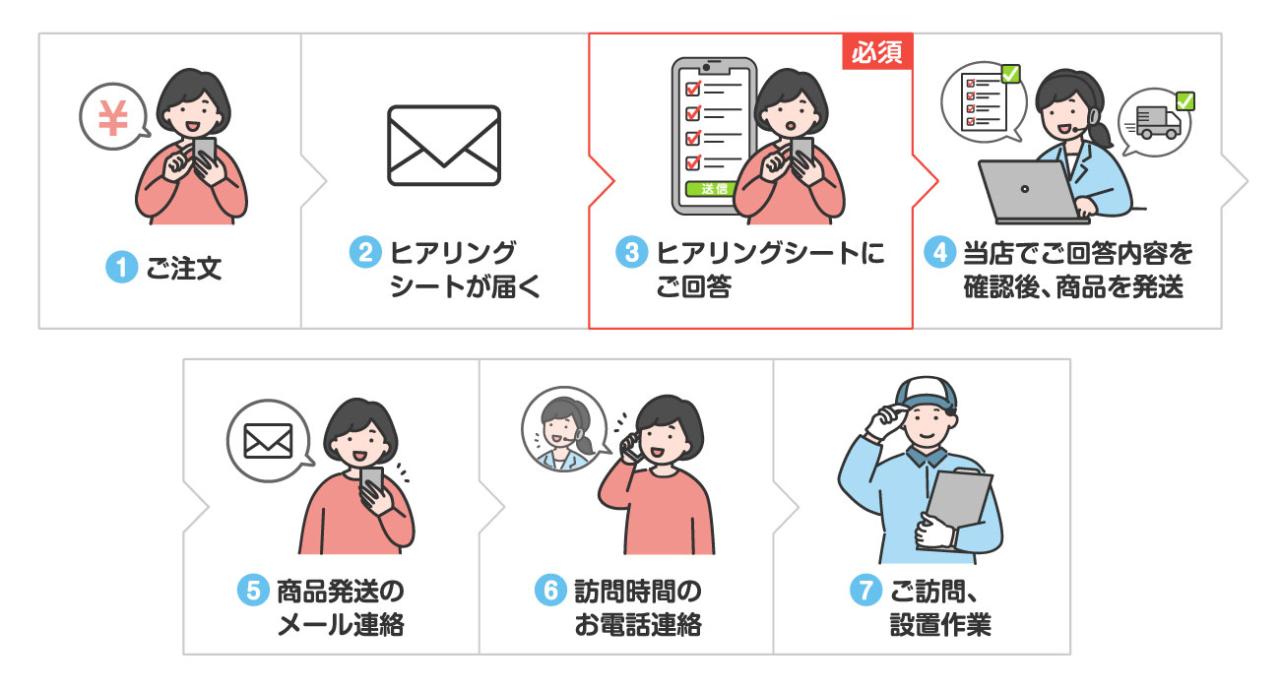 ¥

1 ご注文

2 ヒアリングシートが届く

必須

送信

3 ヒアリングシートにご回答

4 当店でご回答内容を確認後、商品を発送

5 商品発送のメール連絡

6 訪問時間のお電話連絡

7 ご訪問、設置作業