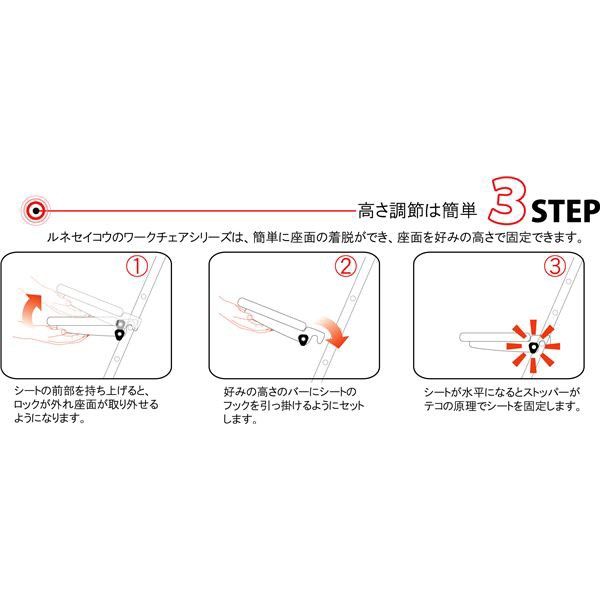 高さ調節は簡単 3 STEP

ルネセイコウのワークチェアシリーズは、簡単に座面の着脱ができ、座面を好みの高さで固定できます。

①

シートの前部を持ち上げると、ロックが外れ座面が取り外せるようになります。

②

好みの高さのバーにシートのフックを引っ掛けるようにセットします。

③

シートが水平になるとストッパーがテコの原理でシートを固定します。