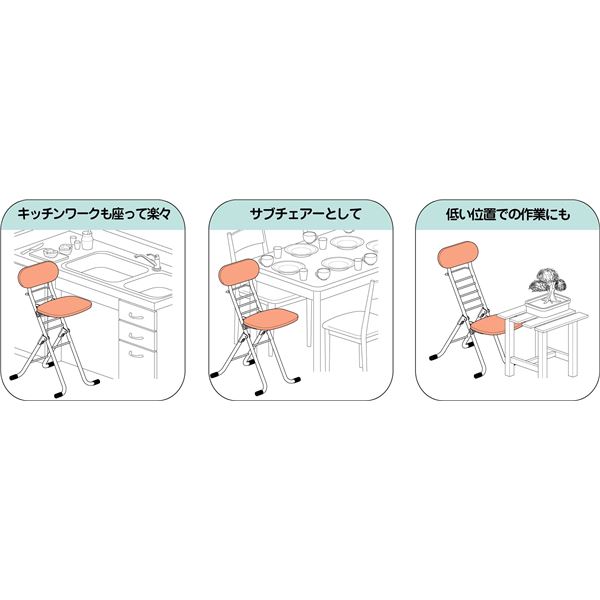 キッチンワークも座って楽々

サブチェアーとして

低い位置での作業にも