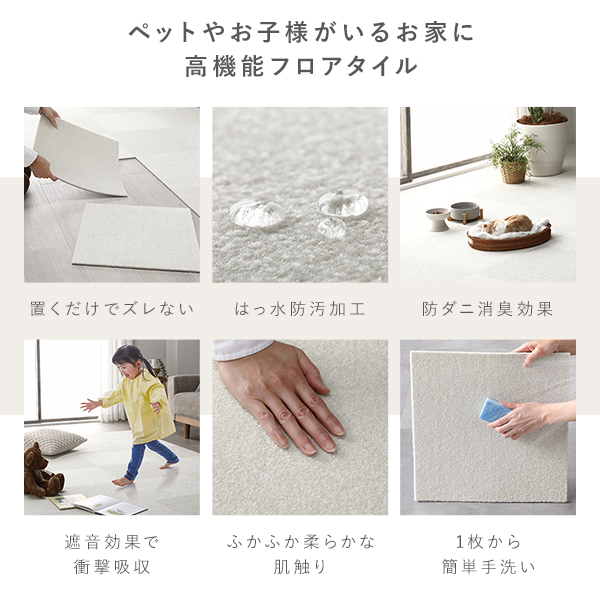 ペットやお子様がいるお家に
高機能フロアタイル

置くだけでズレない

はっ水防汚加工

防ダニ消臭効果

遮音効果で
衝撃吸収

ふかふか柔らかな
肌触り

1枚から
簡単手洗い