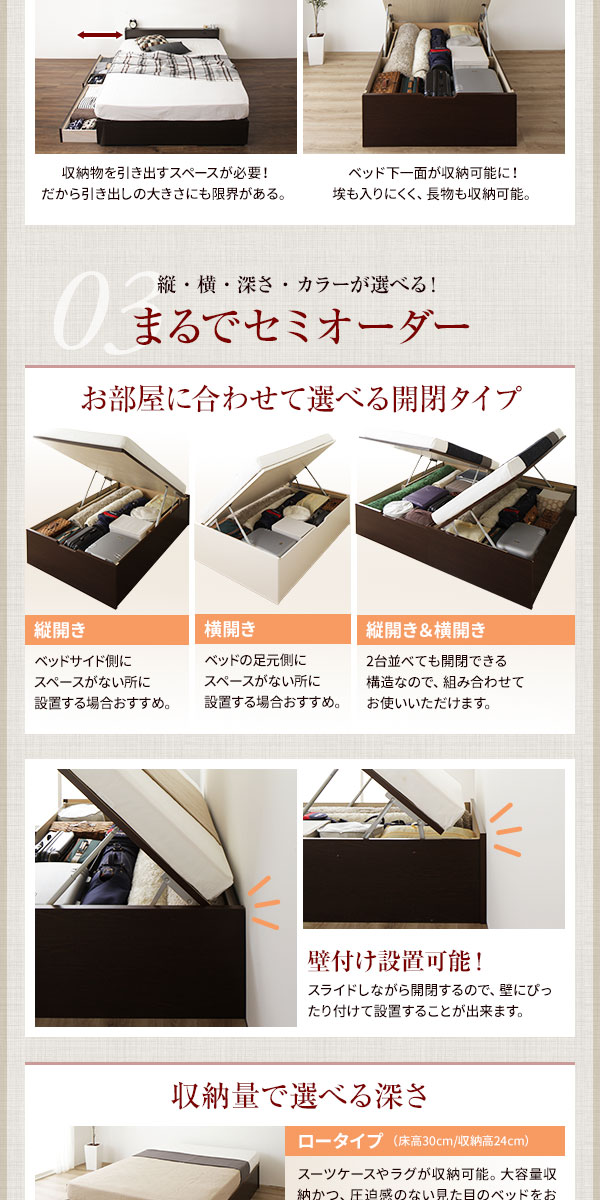 収納物を引き出すスペースが必要！
だから引き出しの大きさにも限界がある。

ベッド下一面が収納可能に！
埃も入りにくく、長物も収納可能。

03 縦・横・深さ・カラーが選べる！
まるでセミオーダー

お部屋に合わせて選べる開閉タイプ

縦開き
ベッドサイド側に
スペースがない所に
設置する場合おすすめ。

横開き
ベッドの足元側に
スペースがない所に
設置する場合おすすめ。

縦開き＆横開き
2台並べても開閉できる
構造なので、組み合わせて
お使いいただけます。

壁付け設置可能！
スライドしながら開閉するので、壁にぴったり付けて設置することが出来ます。

収納量で選べる深さ

ロータイプ（床高30cm/収納高24cm）
スーツケースやラグが収納可能。大容量収納かつ、圧迫感のない見た目のベッドをお