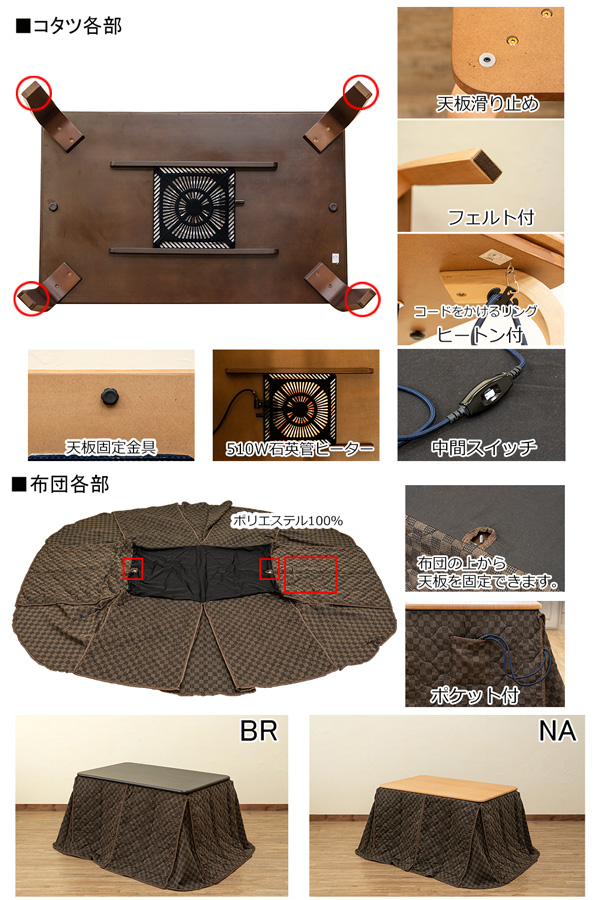 ■コタツ各部

天板滑り止め

フェルト付

コードをかけるリング
ヒートン付

天板固定金具

510W石英管ヒーター

中間スイッチ

■布団各部

ポリエステル100%

布団の上から
天板を固定できます。

ポケット付

BR

NA