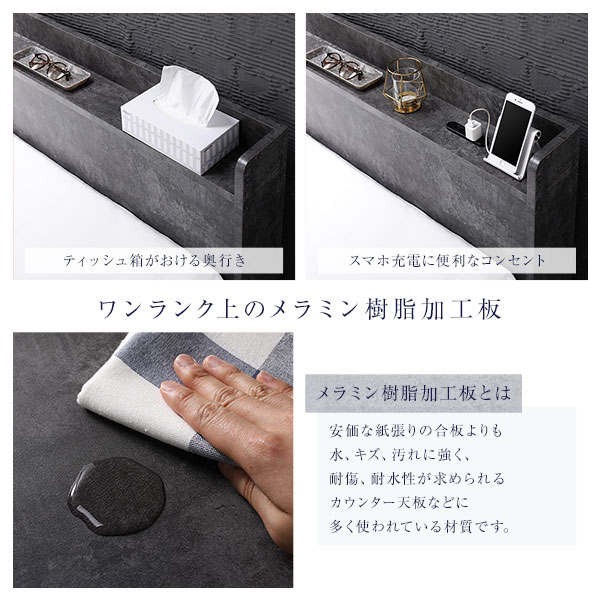 ティッシュ箱がおける奥行き

スマホ充電に便利なコンセント

ワンランク上のメラミン樹脂加工板

メラミン樹脂加工板とは

安価な紙張りの合板よりも
水、キズ、汚れに強く、
耐傷、耐水性が求められる
カウンター天板などに
多く使われている材質です。