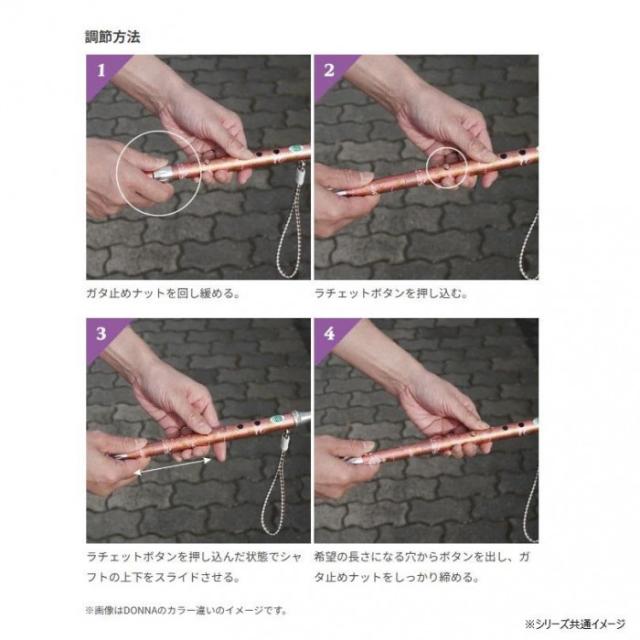 調節方法

1

ガタ止めナットを回し緩める。

2

ラチェットボタンを押し込む。

3

ラチェットボタンを押し込んだ状態でシャフトの上下をスライドさせる。

4

希望の長さになる穴からボタンを出し、ガタ止めナットをしっかり締める。

※画像はDONNAのカラー違いのイメージです。

※シリーズ共通イメージ