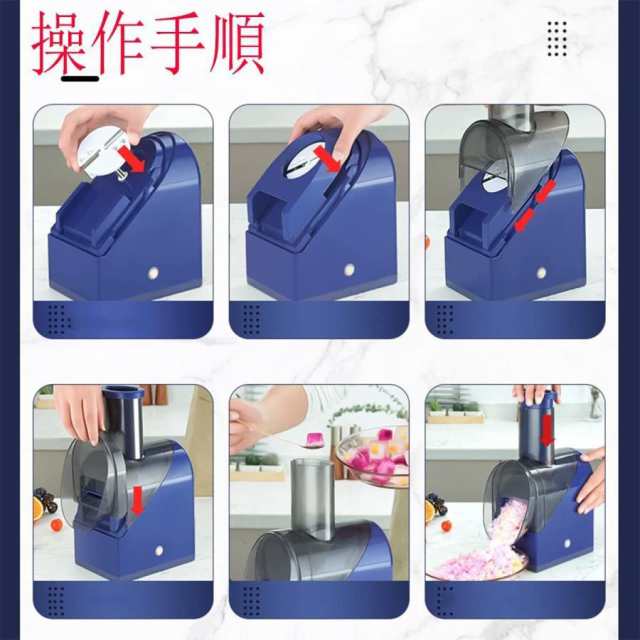 操作手順