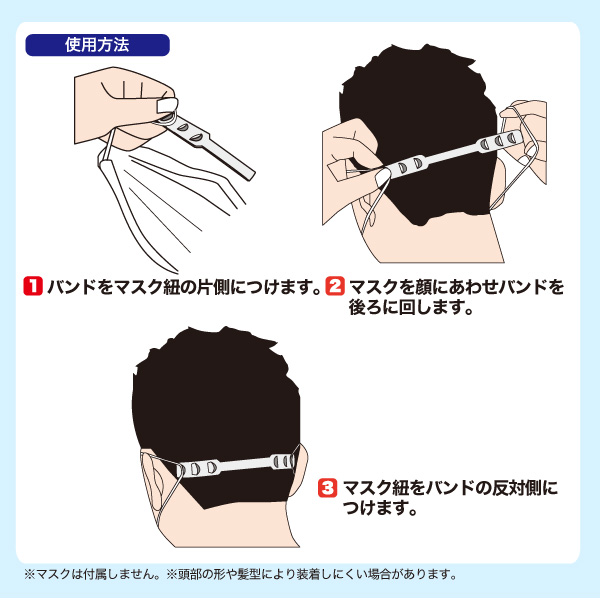 使用方法

1 バンドをマスク紐の片側につけます。

2 マスクを顔にあわせバンドを後ろに回します。

3 マスク紐をバンドの反対側につけます。

※マスクは付属しません。※頭部の形や髪型により装着しにくい場合があります。