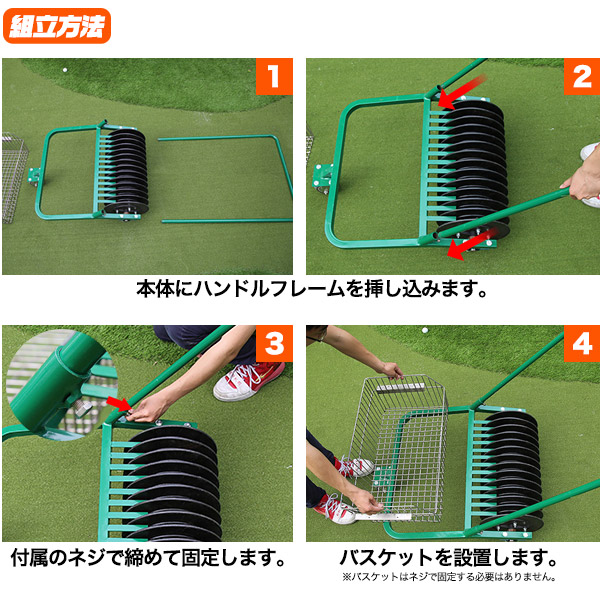 組立方法

1

2

本体にハンドルフレームを挿し込みます。

3

4

付属のネジで締めて固定します。

バスケットを設置します。
※バスケットはネジで固定する必要はありません。