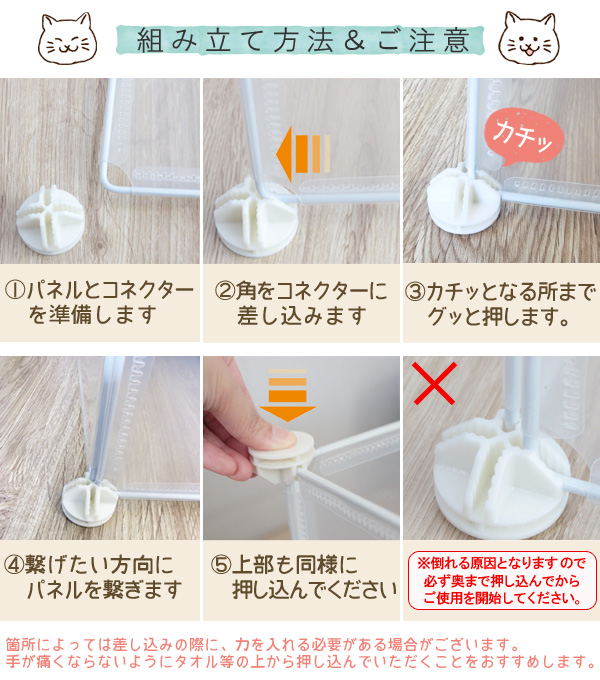 組み立て方法＆ご注意

カチッ

①パネルとコネクターを準備します

②角をコネクターに差し込みます

③カチッとなる所までグッと押します。

④繋げたい方向にパネルを繋ぎます

⑤上部も同様に押し込んでください

※倒れる原因となりますので必ず奥まで押し込んでからご使用を開始してください。

箇所によっては差し込みの際に、力を入れる必要がある場合がございます。
手が痛くならないようにタオル等の上から押し込んでいただくことをおすすめします。