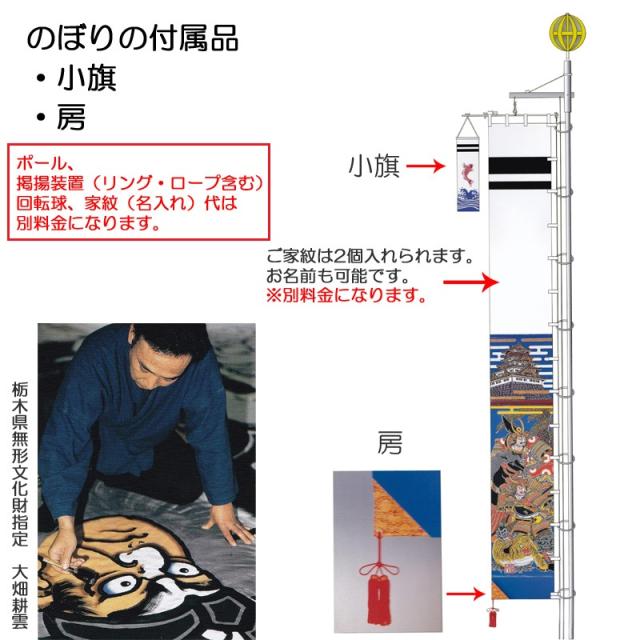 のぼりの付属品
・小旗
・房

ポール、
掲揚装置（リング・ロープ含む）
回転球、家紋（名入れ）代は
別料金になります。

小旗

ご家紋は2個入れられます。
お名前も可能です。
※別料金になります。

栃木県無形文化財指定　大畑耕雲

房