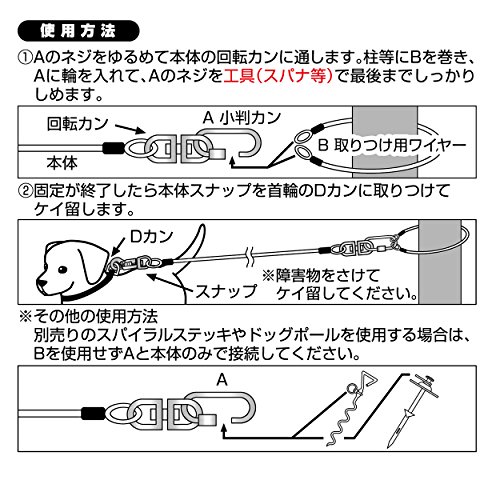 使用方法

①Aのネジをゆるめて本体の回転カンに通します。柱等にBを巻き、Aに輪を入れて、Aのネジを工具(スパナ等)で最後までしっかりしめます。

回転カン
A 小判カン
B 取りつけ用ワイヤー
本体

②固定が終了したら本体スナップを首輪のDカンに取りつけてケイ留します。

Dカン
スナップ
※障害物をさけてケイ留してください。

※その他の使用方法
別売りのスパイラルステッキやドッグポールを使用する場合は、Bを使用せずAと本体のみで接続してください。

A