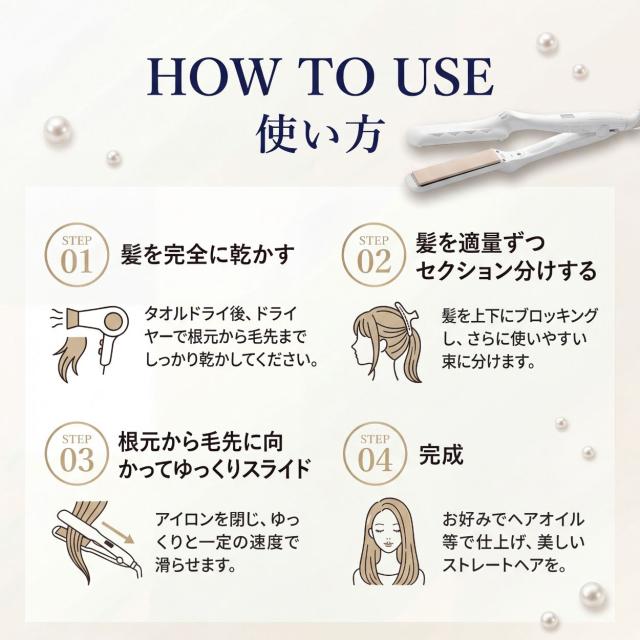 HOW TO USE
使い方

STEP 01
髪を完全に乾かす

タオルドライ後、ドライヤーで根元から毛先までしっかり乾かしてください。

STEP 02
髪を適量ずつセクション分けする

髪を上下にブロッキングし、さらに使いやすい束に分けます。

STEP 03
根元から毛先に向かってゆっくりスライド

アイロンを閉じ、ゆっくりと一定の速度で滑らせます。

STEP 04
完成

お好みでヘアオイル等で仕上げ、美しいストレートヘアを。