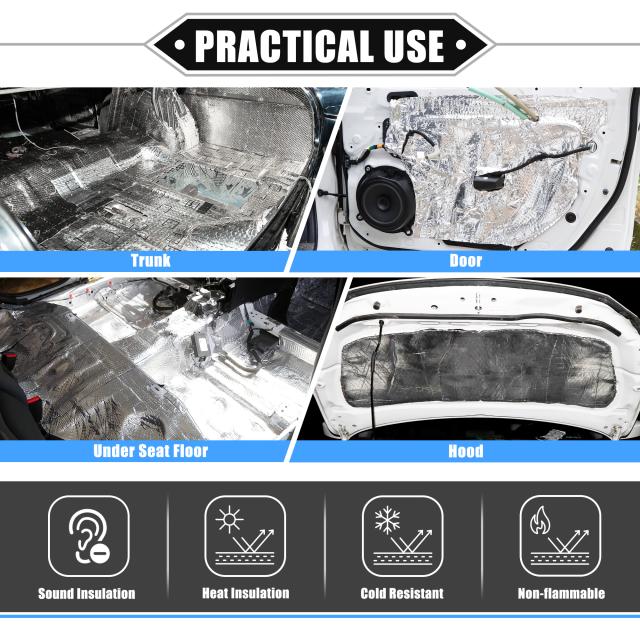 • PRACTICAL USE •

Trunk

Door

Under Seat Floor

Hood

Sound Insulation

Heat Insulation

Cold Resistant

Non-flammable