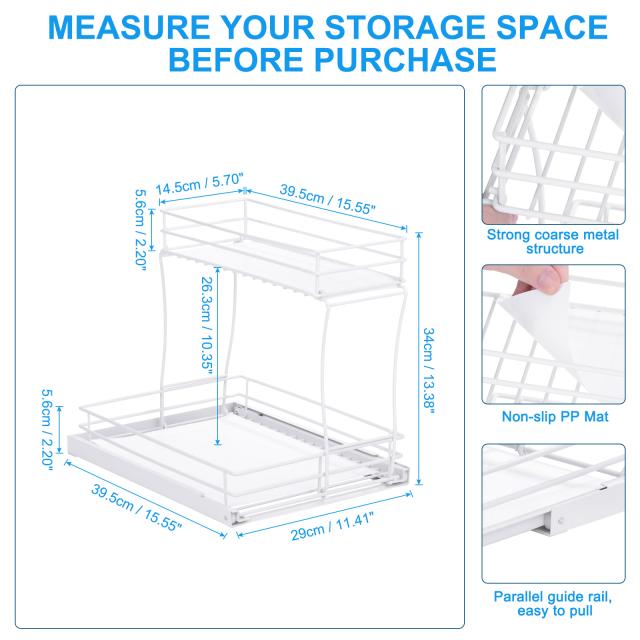 MEASURE YOUR STORAGE SPACE BEFORE PURCHASE

14.5cm / 5.70"
39.5cm / 15.55"
5.6cm / 2.20"
26.3cm / 10.35"
34cm / 13.38"
5.6cm / 2.20"
39.5cm / 15.55"
29cm / 11.41"

Strong coarse metal structure

Non-slip PP Mat

Parallel guide rail, easy to pull