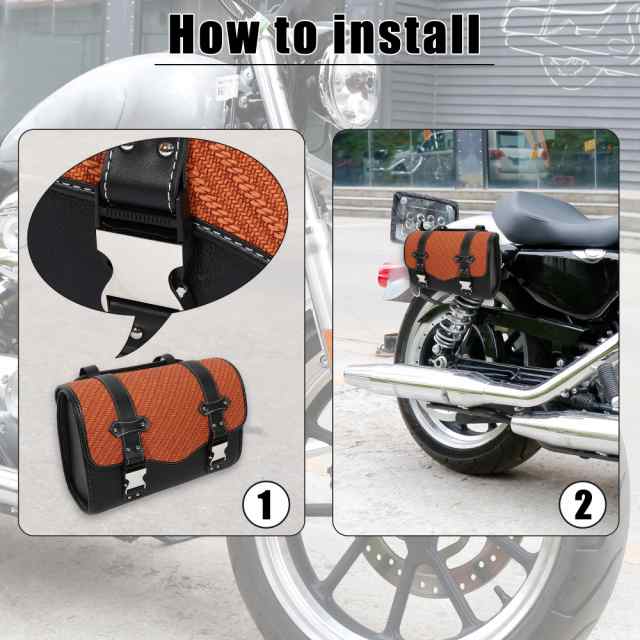 How to install

1

2