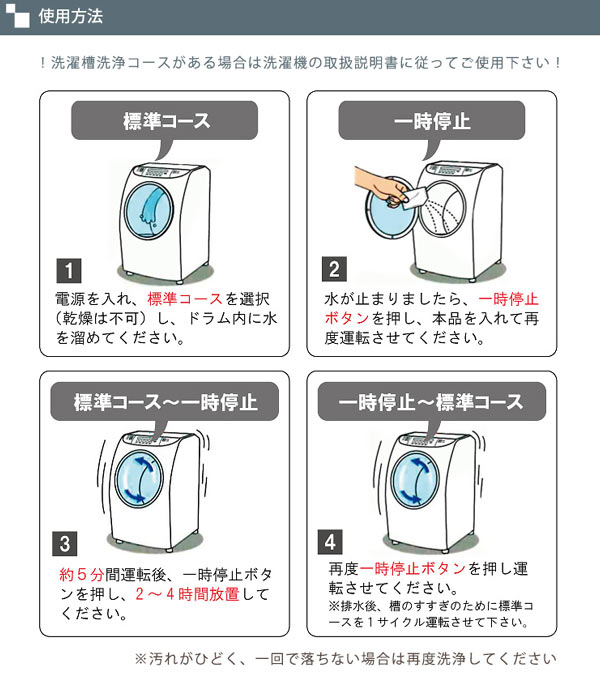 使用方法

！洗濯槽洗浄コースがある場合は洗濯機の取扱説明書に従ってご使用下さい！

標準コース

1

電源を入れ、標準コースを選択（乾燥は不可）し、ドラム内に水を溜めてください。

一時停止

2

水が止まりましたら、一時停止ボタンを押し、本品を入れて再度運転させてください。

標準コース〜一時停止

3

約５分間運転後、一時停止ボタンを押し、２〜４時間放置してください。

一時停止〜標準コース

4

再度一時停止ボタンを押し運転させてください。
※排水後、槽のすすぎのために標準コースを１サイクル運転させて下さい。

※汚れがひどく、一回で落ちない場合は再度洗浄してください