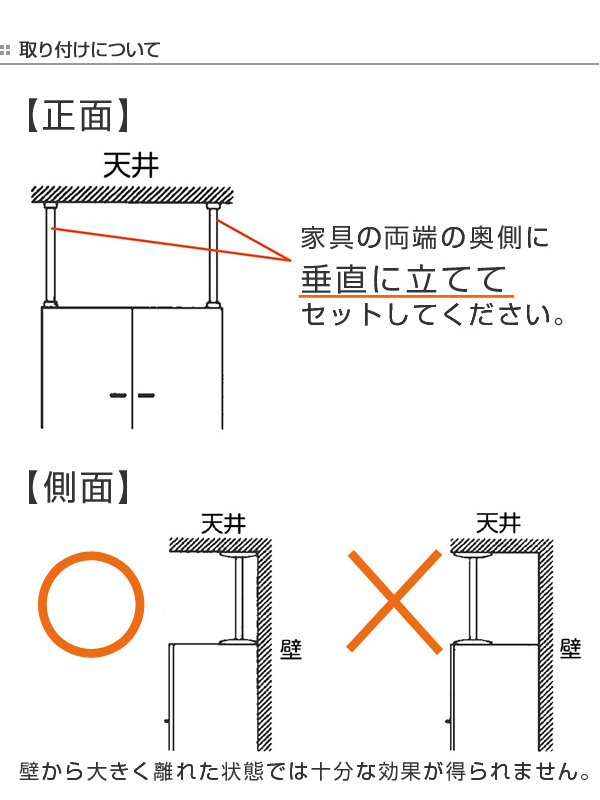 取り付けについて

【正面】

天井

家具の両端の奥側に
垂直に立てて
セットしてください。

【側面】

天井

壁

天井

壁

壁から大きく離れた状態では十分な効果が得られません。