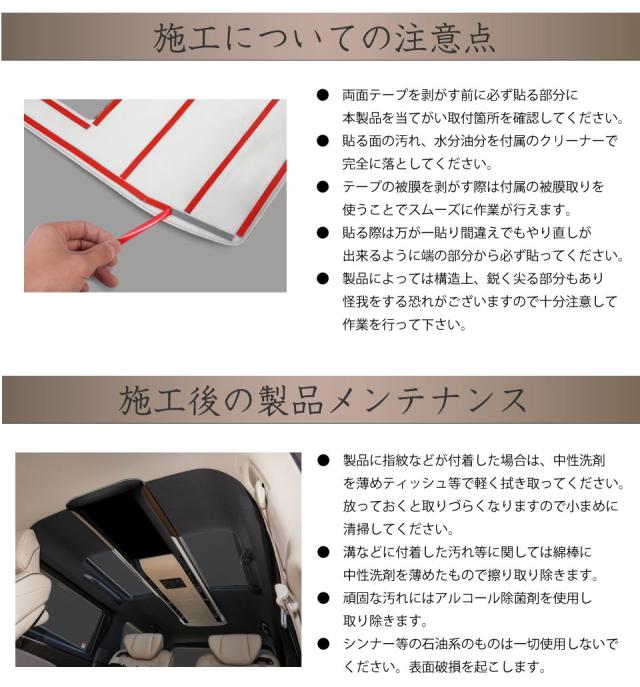 施工についての注意点

● 両面テープを剥がす前に必ず貼る部分に本製品を当てがい取付箇所を確認してください。

● 貼る面の汚れ、水分油分を付属のクリーナーで完全に落としてください。

● テープの被膜を剥がす際は付属の被膜取りを使うことでスムーズに作業が行えます。

● 貼る際は万が一貼り間違えでもやり直しが出来るように端の部分から必ず貼ってください。

● 製品によっては構造上、鋭く尖る部分もあり怪我をする恐れがございますので十分注意して作業を行って下さい。

施工後の製品メンテナンス

● 製品に指紋などが付着した場合は、中性洗剤を薄めティッシュ等で軽く拭き取ってください。放っておくと取りづらくなりますので小まめに清掃してください。

● 溝などに付着した汚れ等に関しては綿棒に中性洗剤を薄めたもので擦り取り除きます。

● 頑固な汚れにはアルコール除菌剤を使用し取り除きます。

● シンナー等の石油系のものは一切使用しないでください。表面破損を起こします。