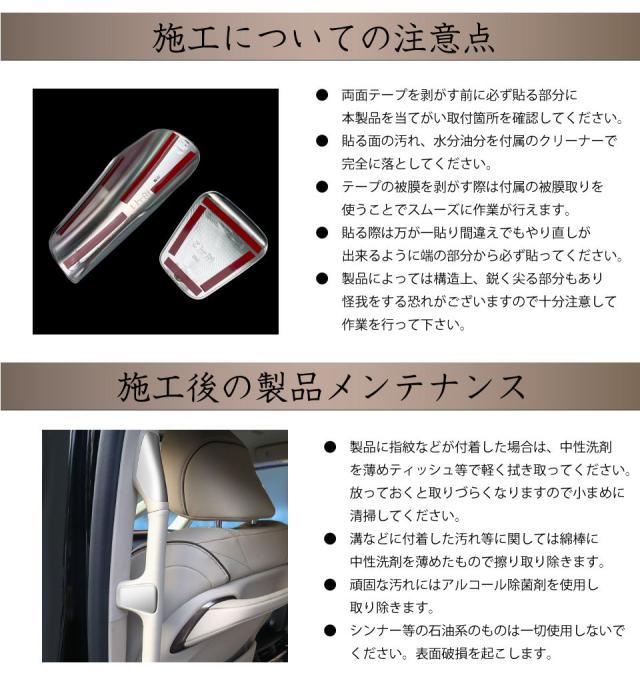 施工についての注意点

● 両面テープを剥がす前に必ず貼る部分に本製品を当てがい取付箇所を確認してください。

● 貼る面の汚れ、水分油分を付属のクリーナーで完全に落としてください。

● テープの被膜を剥がす際は付属の被膜取りを使うことでスムーズに作業が行えます。

● 貼る際は万が一貼り間違えでもやり直しが出来るように端の部分から必ず貼ってください。

● 製品によっては構造上、鋭く尖る部分もあり怪我をする恐れがございますので十分注意して作業を行って下さい。

施工後の製品メンテナンス

● 製品に指紋などが付着した場合は、中性洗剤を薄めティッシュ等で軽く拭き取ってください。放っておくと取りづらくなりますので小まめに清掃してください。

● 溝などに付着した汚れ等に関しては綿棒に中性洗剤を薄めたもので擦り取り除きます。

● 頑固な汚れにはアルコール除菌剤を使用し取り除きます。

● シンナー等の石油系のものは一切使用しないでください。表面破損を起こします。