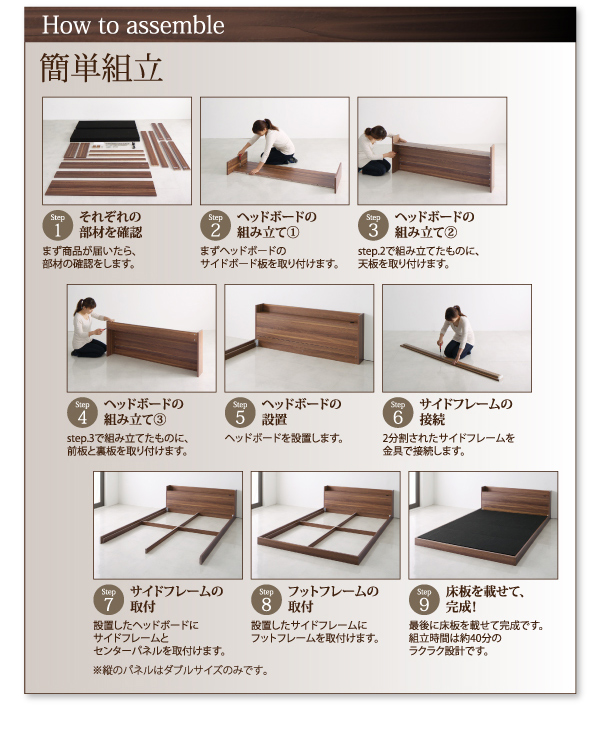 How to assemble

簡単組立

Step 1 それぞれの部材を確認

まず商品が届いたら、部材の確認をします。

Step 2 ヘッドボードの組み立て①

まずヘッドボードのサイドボード板を取り付けます。

Step 3 ヘッドボードの組み立て②

step.2で組み立てたものに、天板を取り付けます。

Step 4 ヘッドボードの組み立て③

step.3で組み立てたものに、前板と裏板を取り付けます。

Step 5 ヘッドボードの設置

ヘッドボードを設置します。

Step 6 サイドフレームの接続

2分割されたサイドフレームを金具で接続します。

Step 7 サイドフレームの取付

設置したヘッドボードにサイドフレームとセンターパネルを取付けます。

※縦のパネルはダブルサイズのみです。

Step 8 フットフレームの取付

設置したサイドフレームにフットフレームを取付けます。

Step 9 床板を載せて、完成!

最後に床板を載せて完成です。組立時間は約40分のラクラク設計です。