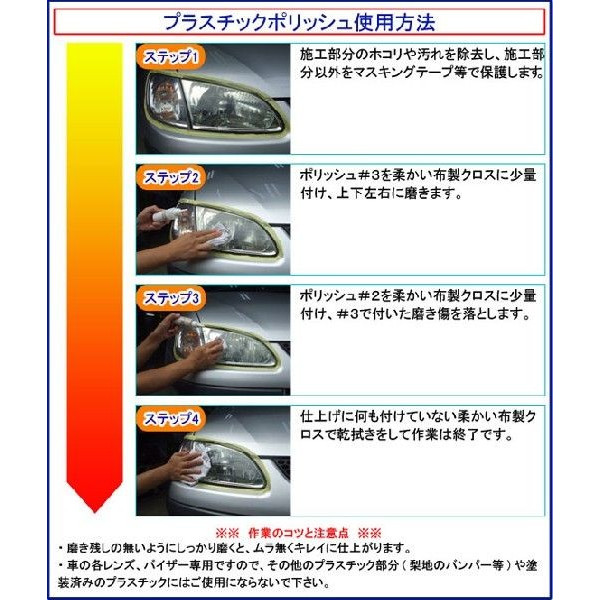 プラスチックポリッシュ使用方法

ステップ1

施工部分のホコリや汚れを除去し、施工部分以外をマスキングテープ等で保護します。

ステップ2

ポリッシュ＃3を柔かい布製クロスに少量付け、上下左右に磨きます。

ステップ3

ポリッシュ＃2を柔かい布製クロスに少量付け、＃3で付いた磨き傷を落とします。

ステップ4

仕上げに何も付けていない柔かい布製クロスで乾拭きをして作業は終了です。

※※ 作業のコツと注意点 ※※

・磨き残しの無いようにしっかり磨くと、ムラ無くキレイに仕上がります。

・車の各レンズ、バイザー専用ですので、その他のプラスチック部分（梨地のバンパー等）や塗装済みのプラスチックにはご使用にならないで下さい。