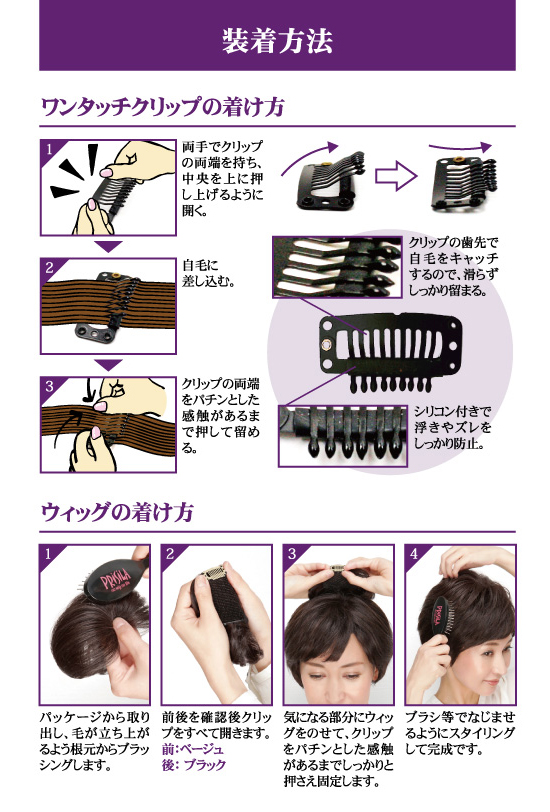 装着方法

ワンタッチクリップの着け方

1

両手でクリップの両端を持ち、中央を上に押し上げるように開く。

2

自毛に差し込む。

3

クリップの両端をパチンとした感触があるまで押して留める。

クリップの歯先で自毛をキャッチするので、滑らずしっかり留まる。

シリコン付きで浮きやズレをしっかり防止。

ウィッグの着け方

1

PRISILA

パッケージから取り出し、毛が立ち上がるよう根元からブラッシングします。

2

前後を確認後クリップをすべて開きます。
前：ベージュ
後：ブラック

3

気になる部分にウィッグをのせて、クリップをパチンとした感触があるまでしっかりと押さえ固定します。

4

PRISILA

ブラシ等でなじませるようにスタイリングして完成です。