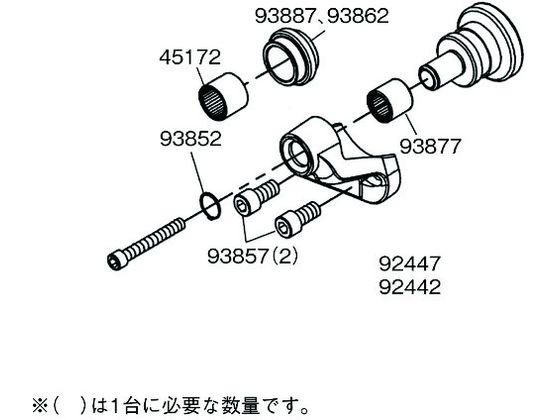 93887、93862

45172

93852

93877

93857(2)

92447
92442

※(　)は1台に必要な数量です。