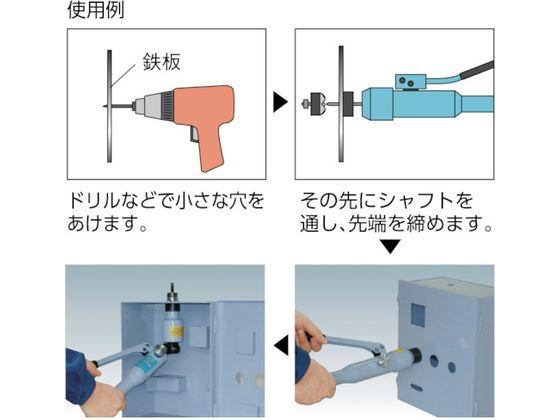 使用例

鉄板

ドリルなどで小さな穴をあけます。

その先にシャフトを通し、先端を締めます。