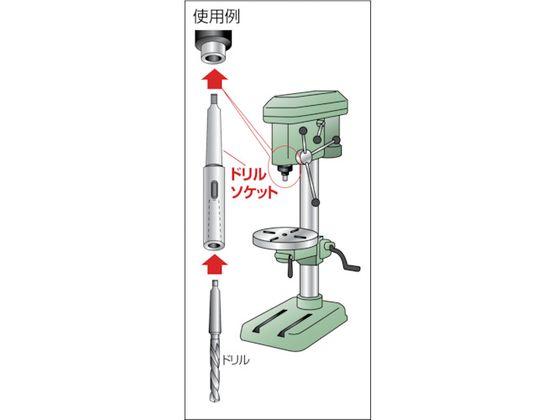 使用例

ドリル
ソケット

ドリル