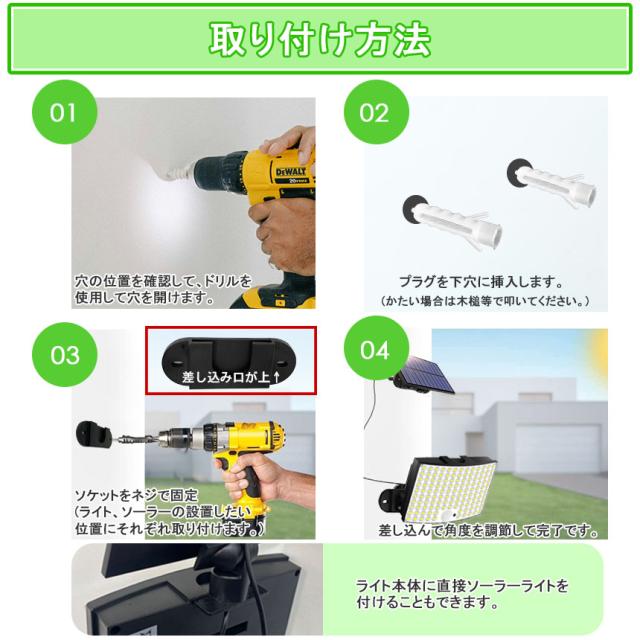 取り付け方法

01

DEWALT

穴の位置を確認して、ドリルを使用して穴を開けます。

02

プラグを下穴に挿入します。
（かたい場合は木槌等で叩いてください。）

03

差し込み口が上↑

ソケットをネジで固定
（ライト、ソーラーの設置したい位置にそれぞれ取り付けます。）

04

差し込んで角度を調節して完了です。

ライト本体に直接ソーラーライトを付けることもできます。