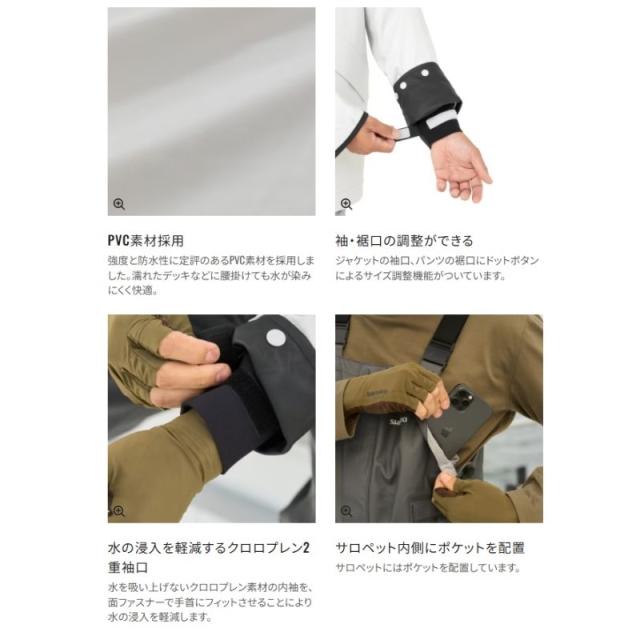 PVC素材採用

強度と防水性に定評のあるPVC素材を採用しました。濡れたデッキなどに腰掛けても水が染みにくく快適。

袖・裾口の調整ができる

ジャケットの袖口、パンツの裾口にドットボタンによるサイズ調整機能がついています。

水の浸入を軽減するクロロプレン2重袖口

水を吸い上げないクロロプレン素材の内袖を、面ファスナーで手首にフィットさせることにより水の浸入を軽減します。

サロペット内側にポケットを配置

サロペットにはポケットを配置しています。