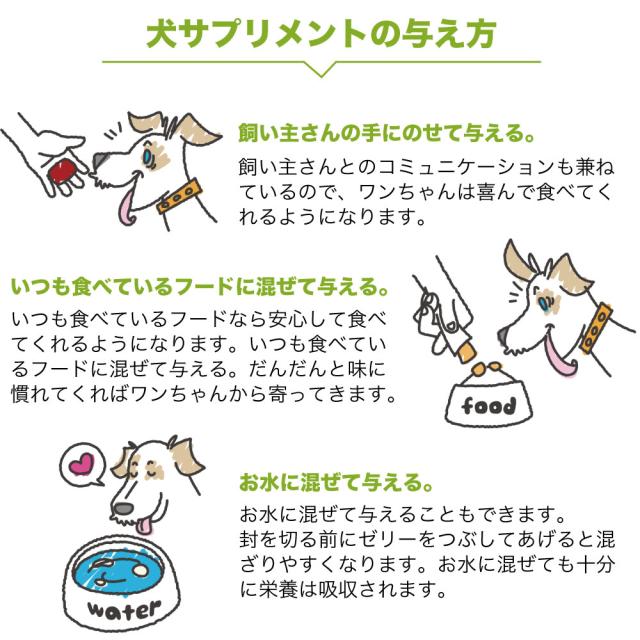 犬サプリメントの与え方

飼い主さんの手にのせて与える。

飼い主さんとのコミュニケーションも兼ねているので、ワンちゃんは喜んで食べてくれるようになります。

いつも食べているフードに混ぜて与える。

いつも食べているフードなら安心して食べてくれるようになります。いつも食べているフードに混ぜて与える。だんだんと味に慣れてくればワンちゃんから寄ってきます。

food

お水に混ぜて与える。

お水に混ぜて与えることもできます。
封を切る前にゼリーをつぶしてあげると混ざりやすくなります。お水に混ぜても十分に栄養は吸収されます。

water