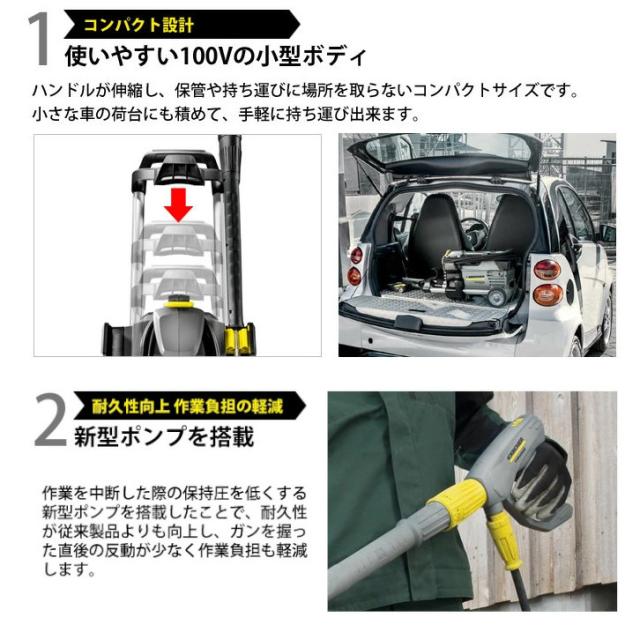 1
コンパクト設計
使いやすい100Vの小型ボディ

ハンドルが伸縮し、保管や持ち運びに場所を取らないコンパクトサイズです。小さな車の荷台にも積めて、手軽に持ち運び出来ます。

2
耐久性向上 作業負担の軽減
新型ポンプを搭載

作業を中断した際の保持圧を低くする新型ポンプを搭載したことで、耐久性が従来製品よりも向上し、ガンを握った直後の反動が少なく作業負担も軽減します。