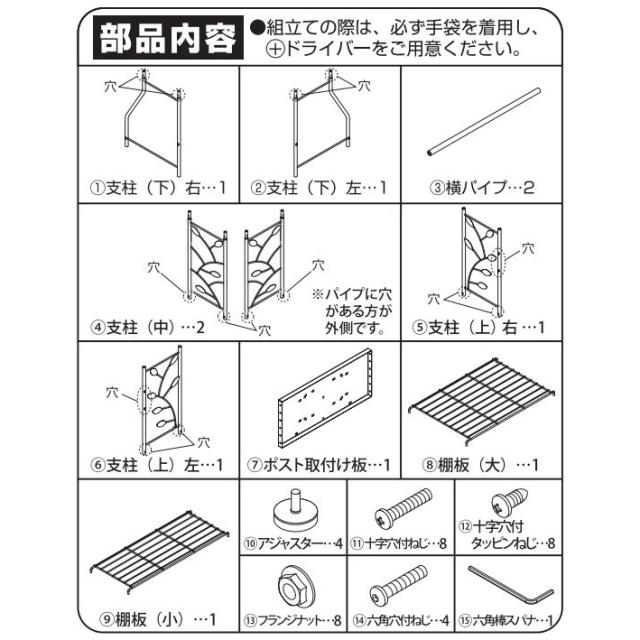 部品内容

●組立ての際は、必ず手袋を着用し、⊕ドライバーをご用意ください。

穴
①支柱（下）右…1

穴
②支柱（下）左…1

③横パイプ…2

穴
穴
穴
※パイプに穴がある方が外側です。
④支柱（中）…2

穴
穴
⑤支柱（上）右…1

穴
穴
⑥支柱（上）左…1

⑦ポスト取付け板…1

⑧棚板（大）…1

⑨棚板（小）…1

⑩アジャスター…4

⑪十字穴付ねじ…8

⑫十字穴付タッピンねじ…8

⑬フランジナット…8

⑭六角穴付ねじ…4

⑮六角棒スパナ…1