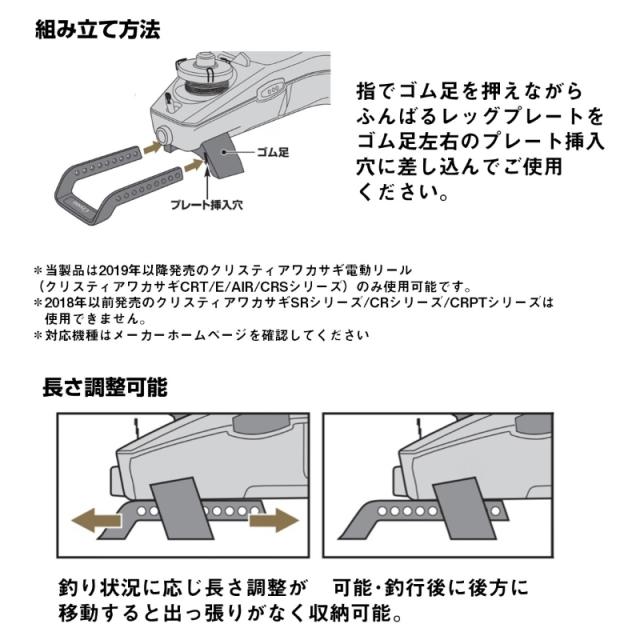 組み立て方法

ゴム足

プレート挿入穴

指でゴム足を押えながらふんばるレッグプレートをゴム足左右のプレート挿入穴に差し込んでご使用ください。

＊当製品は2019年以降発売のクリスティアワカサギ電動リール（クリスティアワカサギCRT/E/AIR/CRSシリーズ）のみ使用可能です。
＊2018年以前発売のクリスティアワカサギSRシリーズ/CRシリーズ/CRPTシリーズは使用できません。
＊対応機種はメーカーホームページを確認してください

長さ調整可能

釣り状況に応じ長さ調整が　可能・釣行後に後方に移動すると出っ張りがなく収納可能。