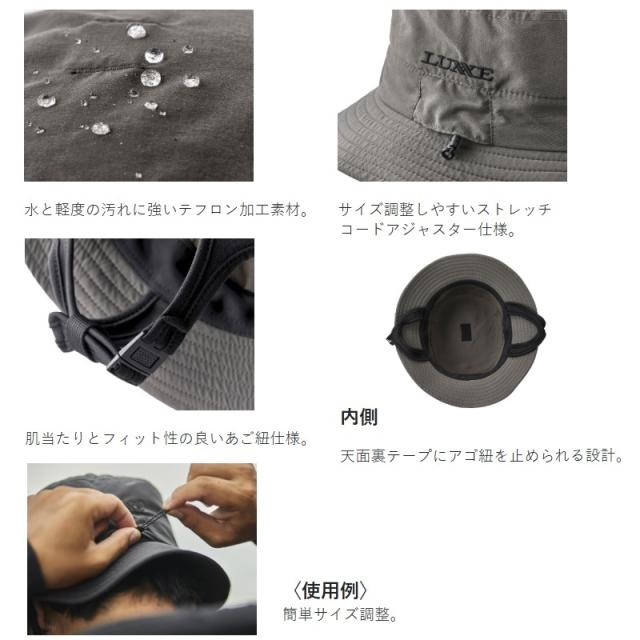 LUXXE

水と軽度の汚れに強いテフロン加工素材。

サイズ調整しやすいストレッチコードアジャスター仕様。

肌当たりとフィット性の良いあご紐仕様。

内側

天面裏テープにアゴ紐を止められる設計。

〈使用例〉
簡単サイズ調整。