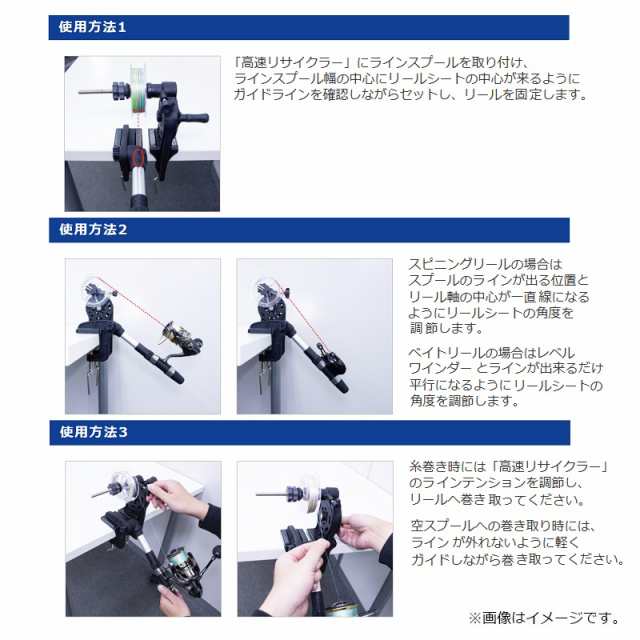 使用方法1

「高速リサイクラー」にラインスプールを取り付け、ラインスプール幅の中心にリールシートの中心が来るようにガイドラインを確認しながらセットし、リールを固定します。

使用方法2

スピニングリールの場合はスプールのラインが出る位置とリール軸の中心が一直線になるようにリールシートの角度を調節します。

ベイトリールの場合はレベルワインダーとラインが出来るだけ平行になるようにリールシートの角度を調節します。

使用方法3

糸巻き時には「高速リサイクラー」のラインテンションを調節し、リールへ巻き取ってください。

空スプールへの巻き取り時には、ラインが外れないように軽くガイドしながら巻き取ってください。

※画像はイメージです。