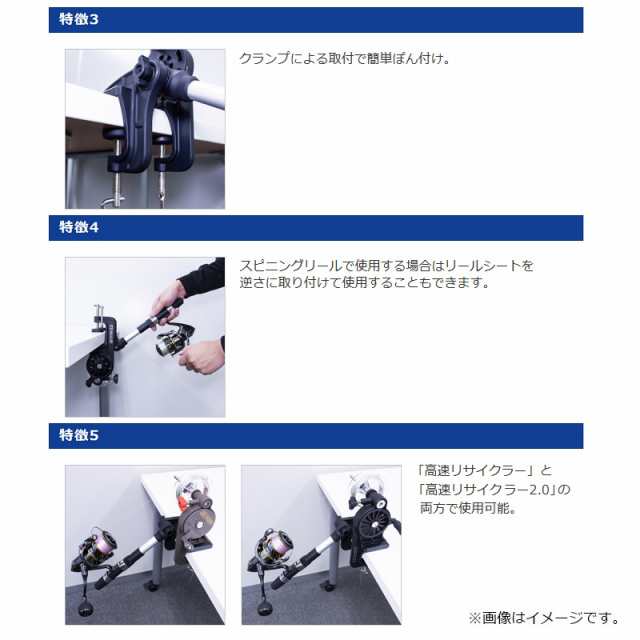 特徴3

クランプによる取付で簡単ぽん付け。

特徴4

スピニングリールで使用する場合はリールシートを逆さに取り付けて使用することもできます。

特徴5

「高速リサイクラー」と「高速リサイクラー2.0」の両方で使用可能。

※画像はイメージです。