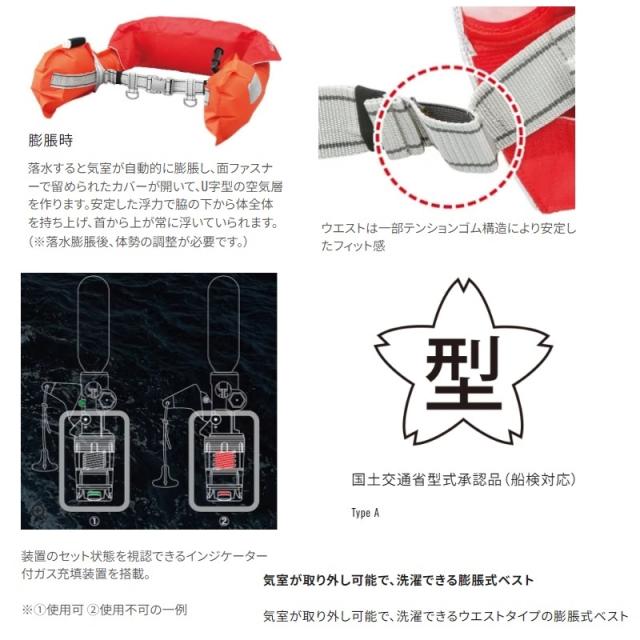 膨脹時

落水すると気室が自動的に膨脹し、面ファスナーで留められたカバーが開いて、U字型の空気層を作ります。安定した浮力で脇の下から体全体を持ち上げ、首から上が常に浮いていられます。（※落水膨脹後、体勢の調整が必要です。）

ウエストは一部テンションゴム構造により安定したフィット感

①

②

型

国土交通省型式承認品（船検対応）

Type A

装置のセット状態を視認できるインジケーター付ガス充填装置を搭載。

※①使用可 ②使用不可の一例

気室が取り外し可能で、洗濯できる膨脹式ベスト

気室が取り外し可能で、洗濯できるウエストタイプの膨脹式ベスト