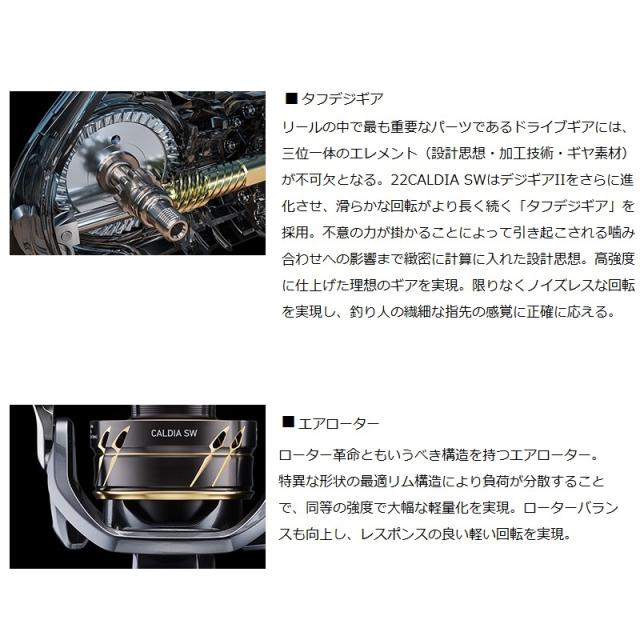 ■ タフデジギア

リールの中で最も重要なパーツであるドライブギアには、三位一体のエレメント（設計思想・加工技術・ギヤ素材）が不可欠となる。22CALDIA SWはデジギアIIをさらに進化させ、滑らかな回転がより長く続く「タフデジギア」を採用。不意の力が掛かることによって引き起こされる噛み合わせへの影響まで緻密に計算に入れた設計思想。高強度に仕上げた理想のギアを実現。限りなくノイズレスな回転を実現し、釣り人の繊細な指先の感覚に正確に応える。

CALDIA SW

■ エアローター

ローター革命ともいうべき構造を持つエアローター。特異な形状の最適リム構造により負荷が分散することで、同等の強度で大幅な軽量化を実現。ローターバランスも向上し、レスポンスの良い軽い回転を実現。