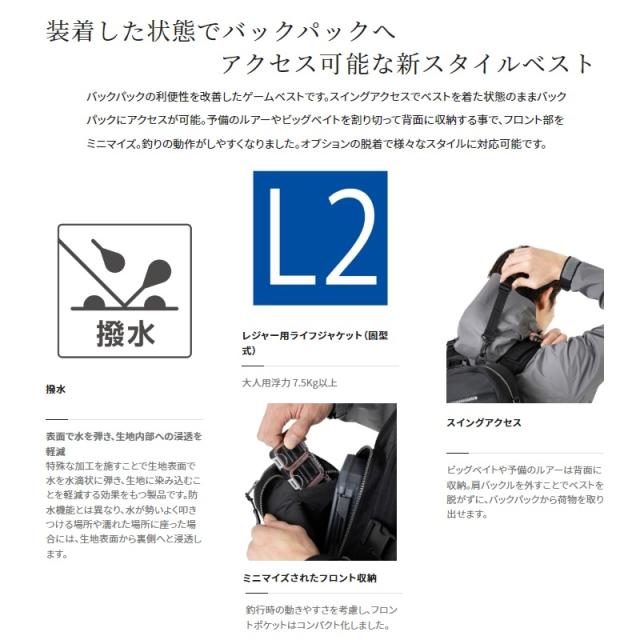 装着した状態でバックパックへ
アクセス可能な新スタイルベスト

バックパックの利便性を改善したゲームベストです。スイングアクセスでベストを着た状態のままバックパックにアクセスが可能。予備のルアーやビッグベイトを割り切って背面に収納する事で、フロント部をミニマイズ。釣りの動作がしやすくなりました。オプションの脱着で様々なスタイルに対応可能です。

撥水

撥水

表面で水を弾き、生地内部への浸透を軽減
特殊な加工を施すことで生地表面で水を水滴状に弾き、生地に染み込むことを軽減する効果をもつ製品です。防水機能とは異なり、水が勢いよく叩きつける場所や濡れた場所に座った場合には、生地表面から裏側へと浸透します。

L2

レジャー用ライフジャケット（固型式）

大人用浮力 7.5Kg以上

ミニマイズされたフロント収納

釣行時の動きやすさを考慮し、フロントポケットはコンパクト化しました。

スイングアクセス

ビッグベイトや予備のルアーは背面に収納。肩バックルを外すことでベストを脱がずに、バックパックから荷物を取り出せます。