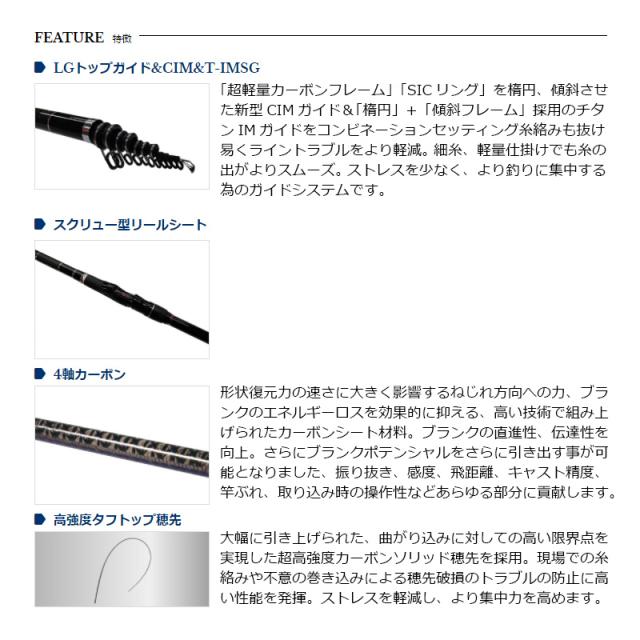 FEATURE 特徴

LGトップガイド&CIM&T-IMSG

「超軽量カーボンフレーム」「SIC リング」を楕円、傾斜させた新型 CIM ガイド＆「楕円」＋「傾斜フレーム」採用のチタン IM ガイドをコンビネーションセッティング糸絡みも抜け易くライントラブルをより軽減。細糸、軽量仕掛けでも糸の出がよりスムーズ。ストレスを少なく、より釣りに集中する為のガイドシステムです。

スクリュー型リールシート

4軸カーボン

形状復元力の速さに大きく影響するねじれ方向への力、ブランクのエネルギーロスを効果的に抑える、高い技術で組み上げられたカーボンシート材料。ブランクの直進性、伝達性を向上。さらにブランクポテンシャルをさらに引き出す事が可能となりました、振り抜き、感度、飛距離、キャスト精度、竿ぶれ、取り込み時の操作性などあらゆる部分に貢献します。

高強度タフトップ穂先

大幅に引き上げられた、曲がり込みに対しての高い限界点を実現した超高強度カーボンソリッド穂先を採用。現場での糸絡みや不意の巻き込みによる穂先破損のトラブルの防止に高い性能を発揮。ストレスを軽減し、より集中力を高めます。