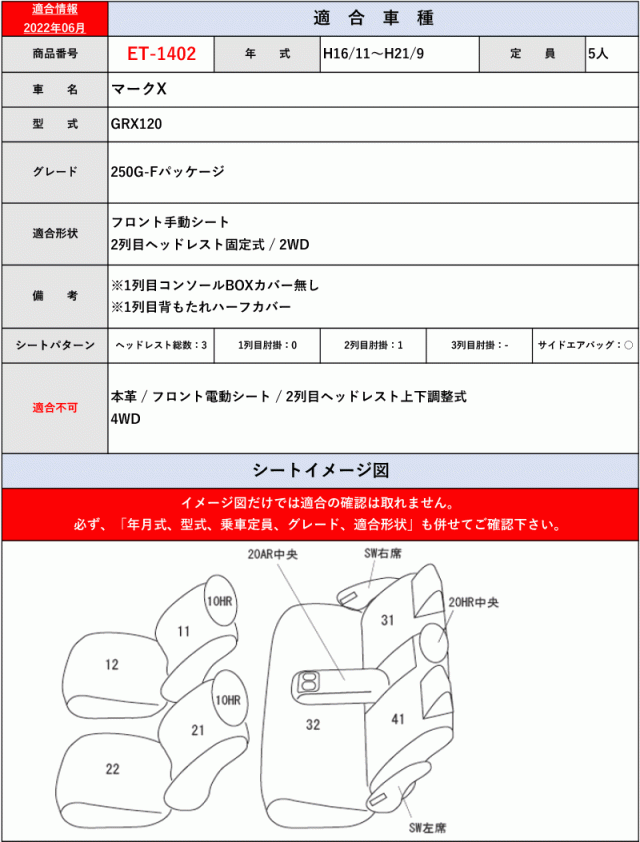 適合情報
2022年06月

適 合 車 種

| 商品番号 | ET-1402 | 年　式 | H16/11～H21/9 | 定　員 | 5人 |
|---|---|---|---|---|---|
| 車　名 | マークX | | | | |
| 型　式 | GRX120 | | | | |
| グレード | 250G-Fパッケージ | | | | |
| 適合形状 | フロント手動シート 2列目ヘッドレスト固定式 / 2WD | | | | |
| 備　考 | ※1列目コンソールBOXカバー無し ※1列目背もたれハーフカバー | | | | |
| シートパターン | ヘッドレスト総数：3 | 1列目肘掛：0 | 2列目肘掛：1 | 3列目肘掛：- | サイドエアバッグ：○ |
| 適合不可 | 本革 / フロント電動シート / 2列目ヘッドレスト上下調整式 4WD | | | | |

シートイメージ図

イメージ図だけでは適合の確認は取れません。
必ず、「年月式、型式、乗車定員、グレード、適合形状」も併せてご確認下さい。

20AR中央
SW右席
10HR
11
31
20HR中央
12
10HR
21
32
41
22
SW左席