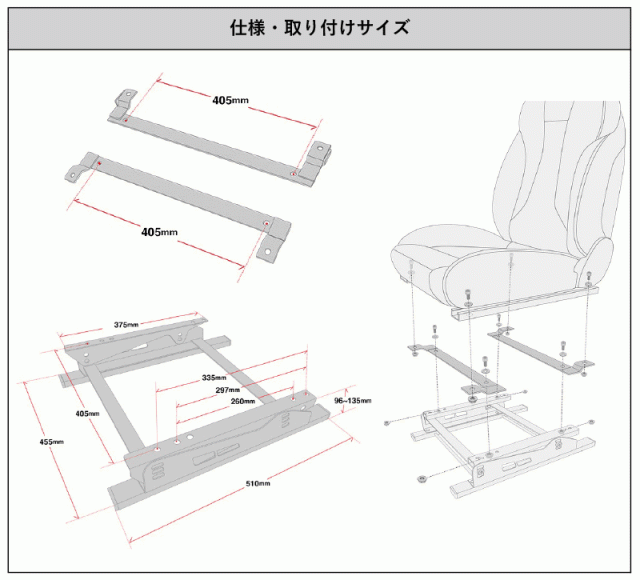 仕様・取り付けサイズ

405mm

405mm

375mm

335mm

297mm

260mm

96~135mm

405mm

455mm

510mm