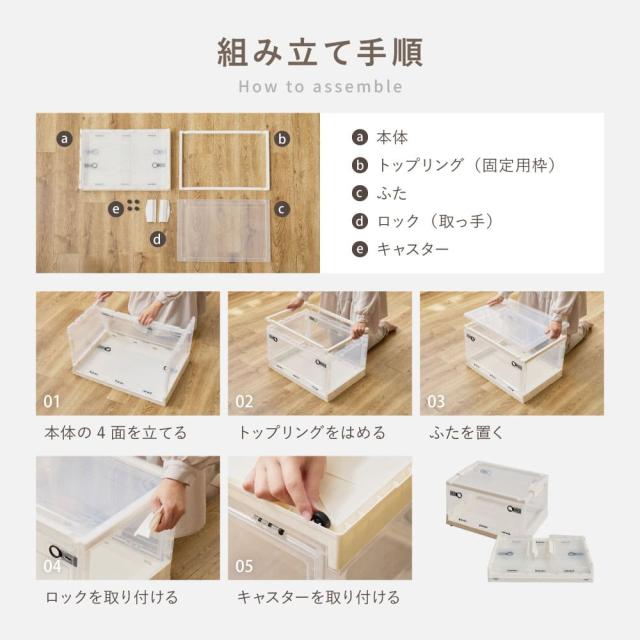 組み立て手順
How to assemble

a
b
e
c
d

a 本体
b トップリング（固定用枠）
c ふた
d ロック（取っ手）
e キャスター

01
本体の 4 面を立てる

02
トップリングをはめる

03
ふたを置く

04
ロックを取り付ける

05
キャスターを取り付ける