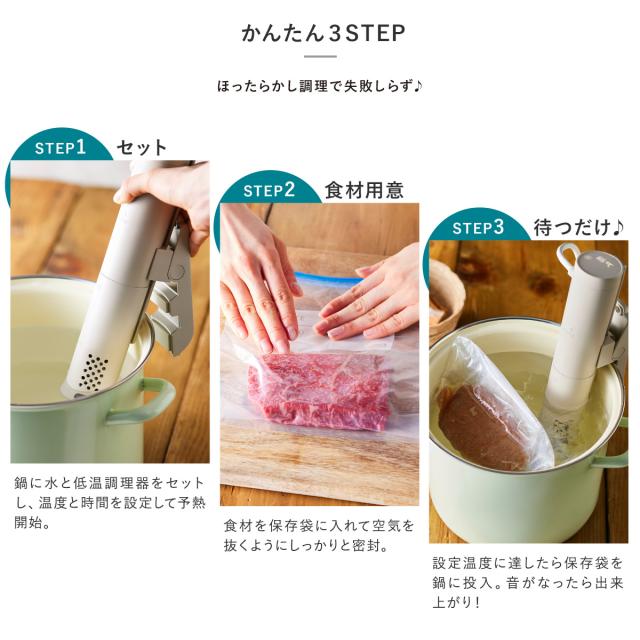 かんたん3STEP

ほったらかし調理で失敗しらず♪

STEP1 セット

鍋に水と低温調理器をセットし、温度と時間を設定して予熱開始。

STEP2 食材用意

食材を保存袋に入れて空気を抜くようにしっかりと密封。

STEP3 待つだけ♪

設定温度に達したら保存袋を鍋に投入。音がなったら出来上がり!