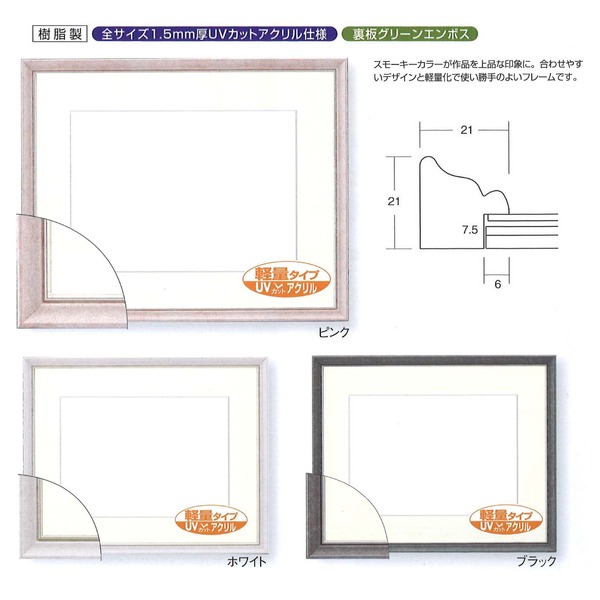 樹脂製 全サイズ1.5mm厚UVカットアクリル仕様 裏板グリーンエンボス

スモーキーカラーが作品を上品な印象に。合わせやすいデザインと軽量化で使い勝手のよいフレームです。

21
21
7.5
6

軽量タイプ
UVカットアクリル

ピンク

軽量タイプ
UVカットアクリル

ホワイト

軽量タイプ
UVカットアクリル

ブラック