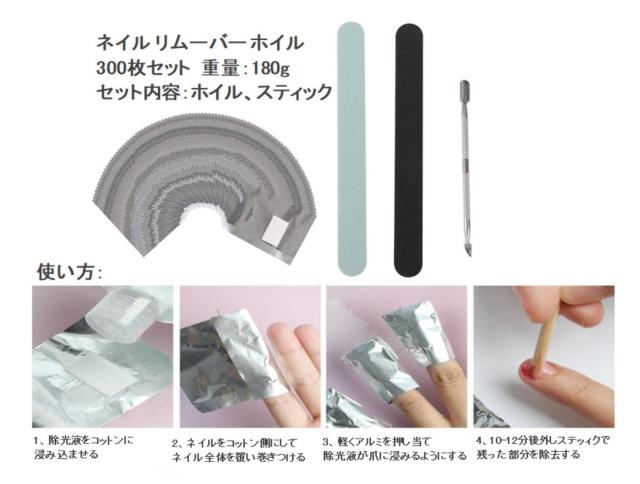 ネイル リムーバー ホイル
300枚セット 重量:180g
セット内容:ホイル、スティック

使い方:

1、除光液をコットンに浸み込ませる

2、ネイルをコットン側にしてネイル全体を覆い巻きつける

3、軽くアルミを押し当て除光液が爪に浸みるようにする

4、10-12分後外しスティックで残った部分を除去する