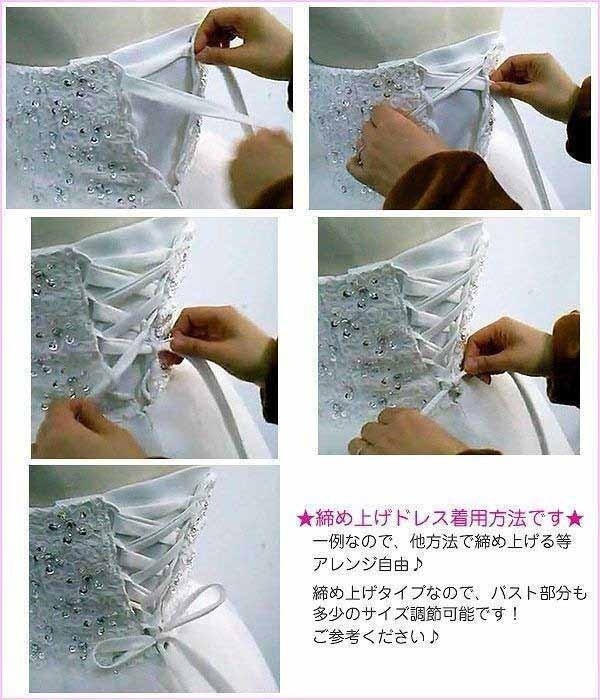 ★締め上げドレス着用方法です★
一例なので、他方法で締め上げる等アレンジ自由♪

締め上げタイプなので、バスト部分も多少のサイズ調節可能です！
ご参考ください♪